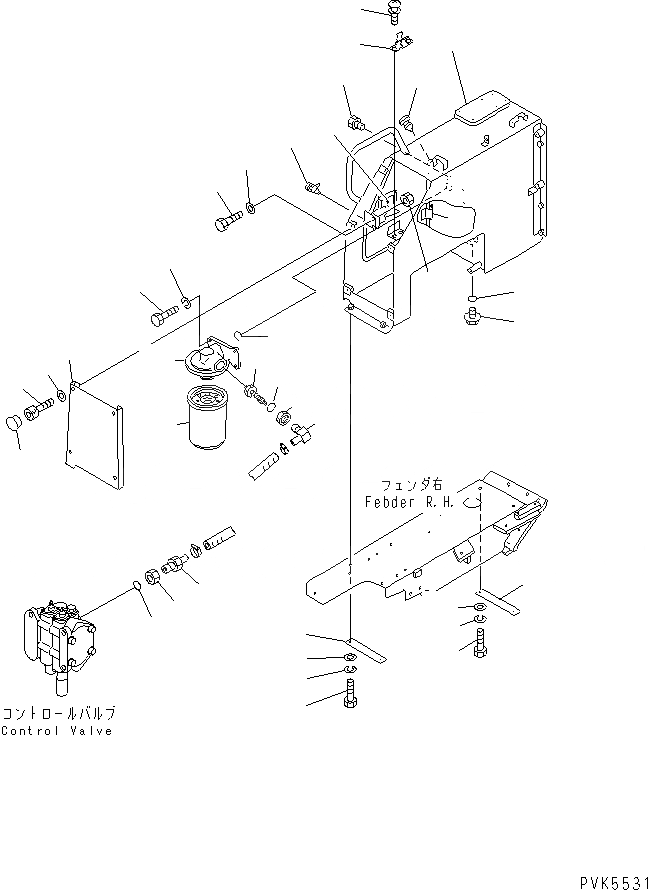 フェンダ右
Febder R.H.

コントロールバルブ
Control Valve

PVK5531