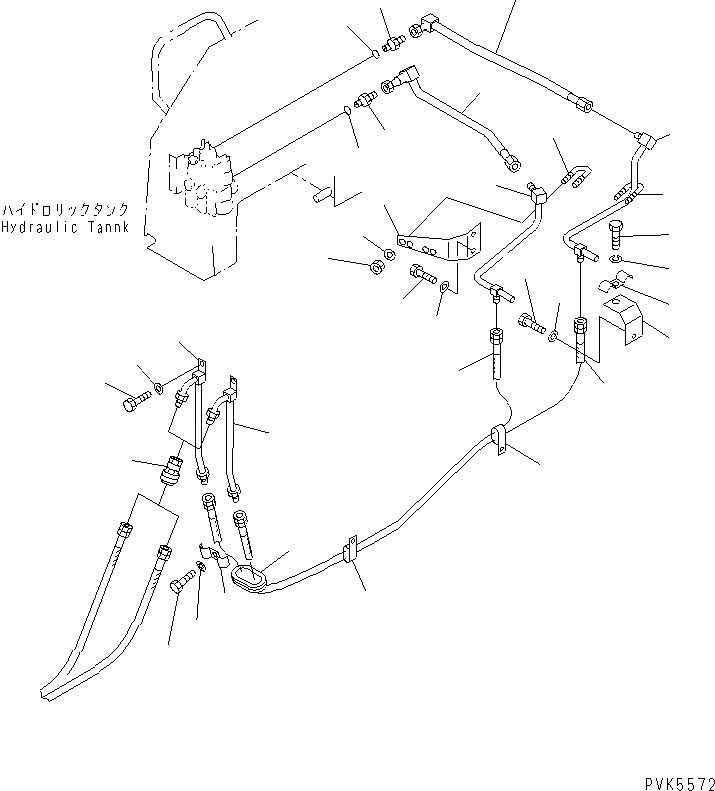 ハイドロリックタンク
Hydraulic Tannk

PVK5572