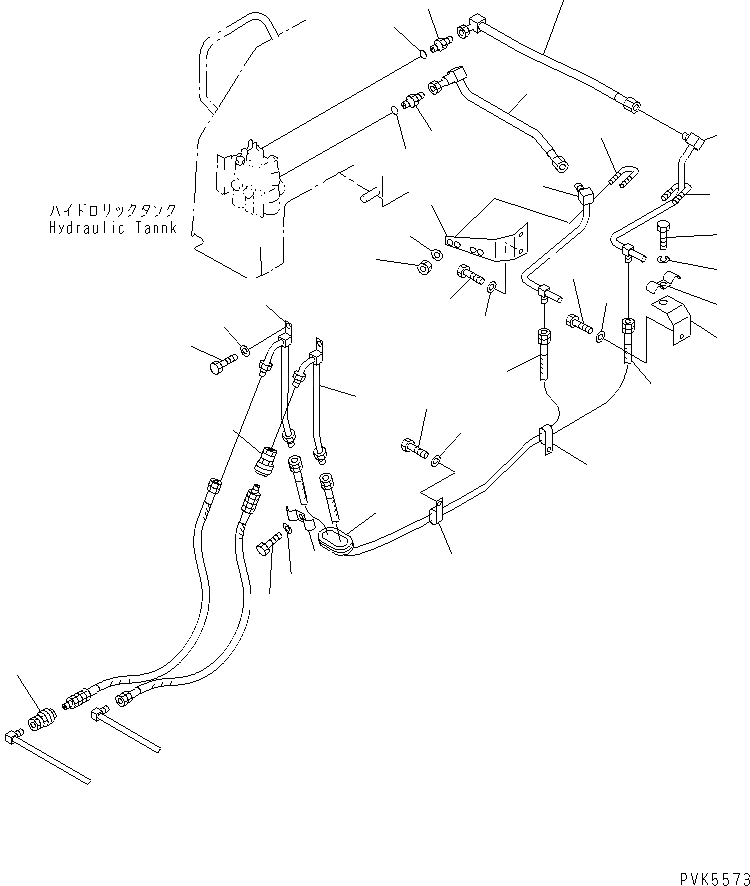 ハイドロリックタンク
Hydraulic Tannk

PVK5573