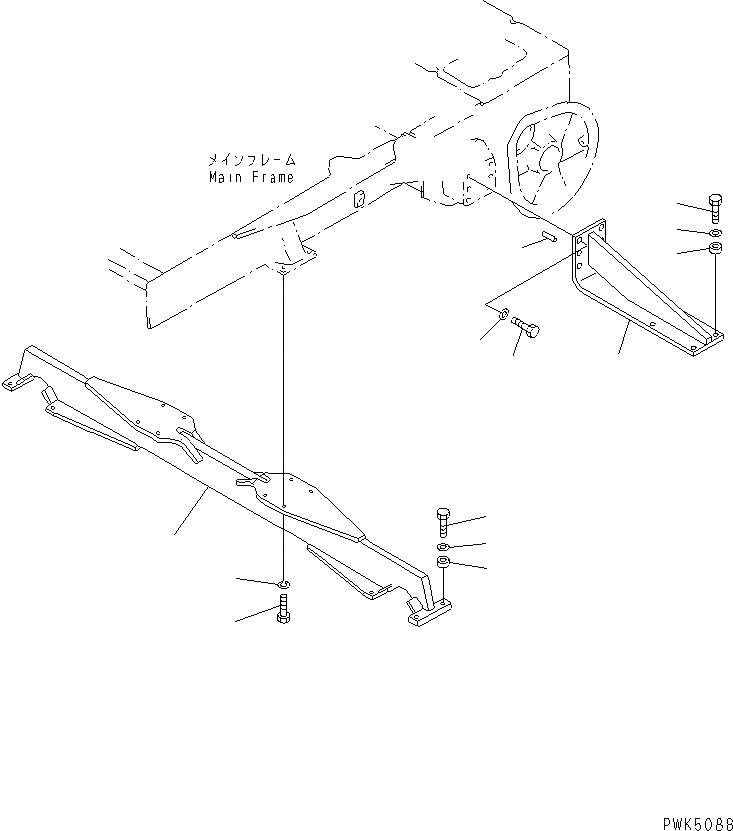 メインフレーム
Main Frame

PWK5088