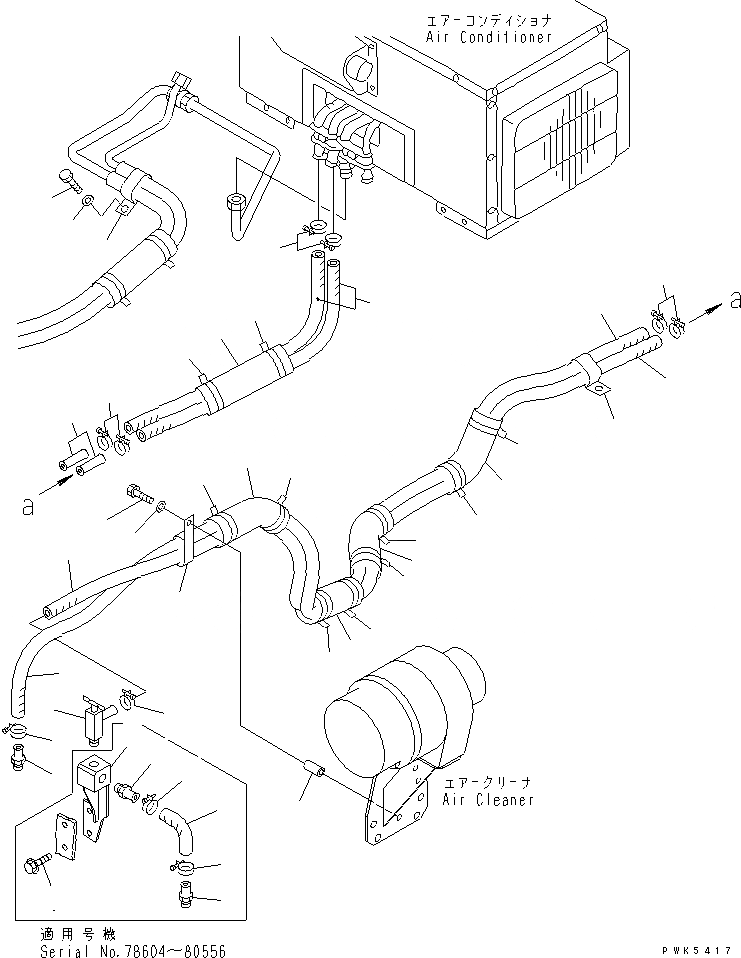 エアーコンディショナ
Air Conditioner

a

a

エアークリーナ
Air Cleaner

適用号機
Serial No.78604～80556

PWK5417