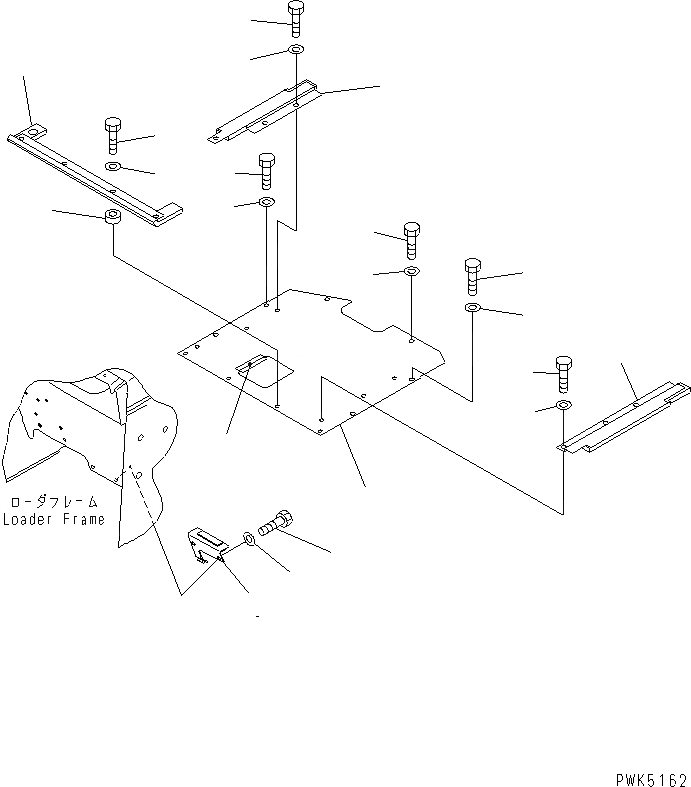 ローダフレーム
Loader Frame

PWK5162