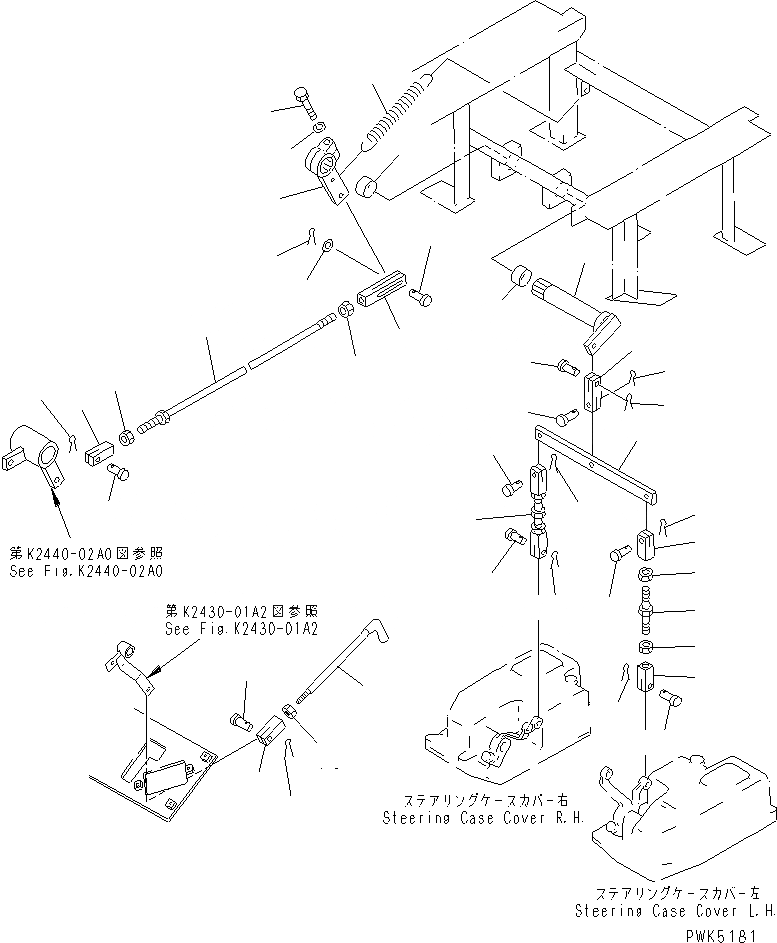 第K2440-02A0図参照
See Fig.K2440-02A0

第K2430-01A2図参照
See Fig.K2430-01A2

ステアリングケースカバー右
Steering Case Cover R.H.

ステアリングケースカバー左
Steering Case Cover L.H.

PWK5181