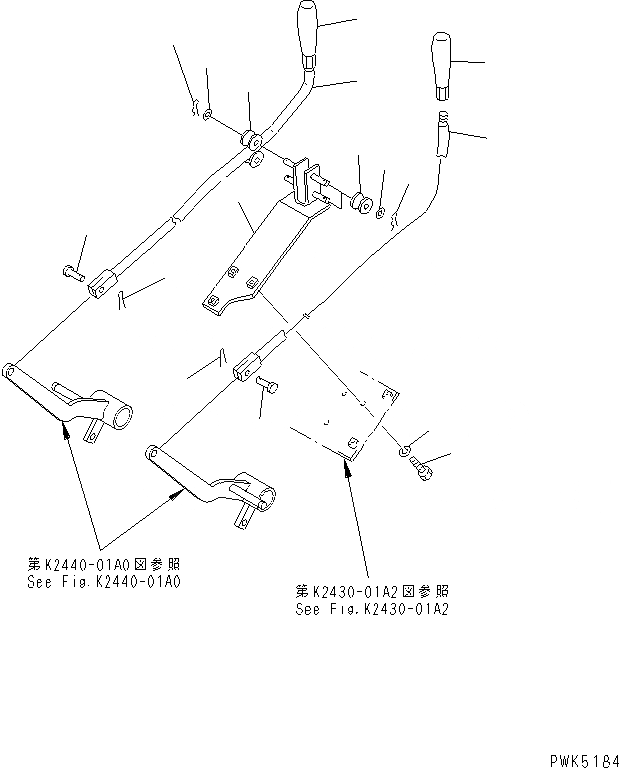 第K2440-01A0図参照
See Fig.K2440-01A0

第K2430-01A2図参照
See Fig.K2430-01A2

PWK5184