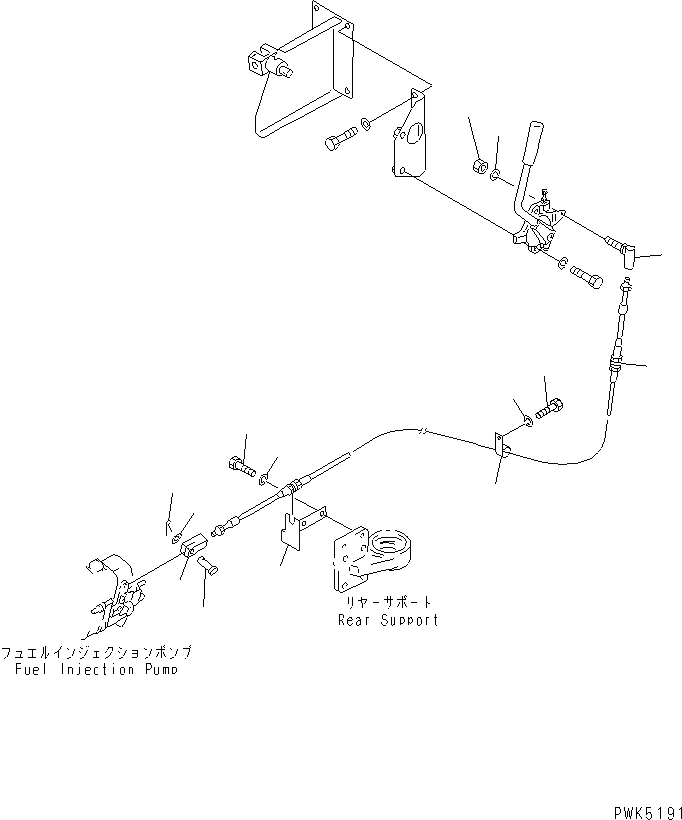 リヤーサポート
Rear Support

フュエルインジェクションポンプ
Fuel Injection Pump

PWK5191