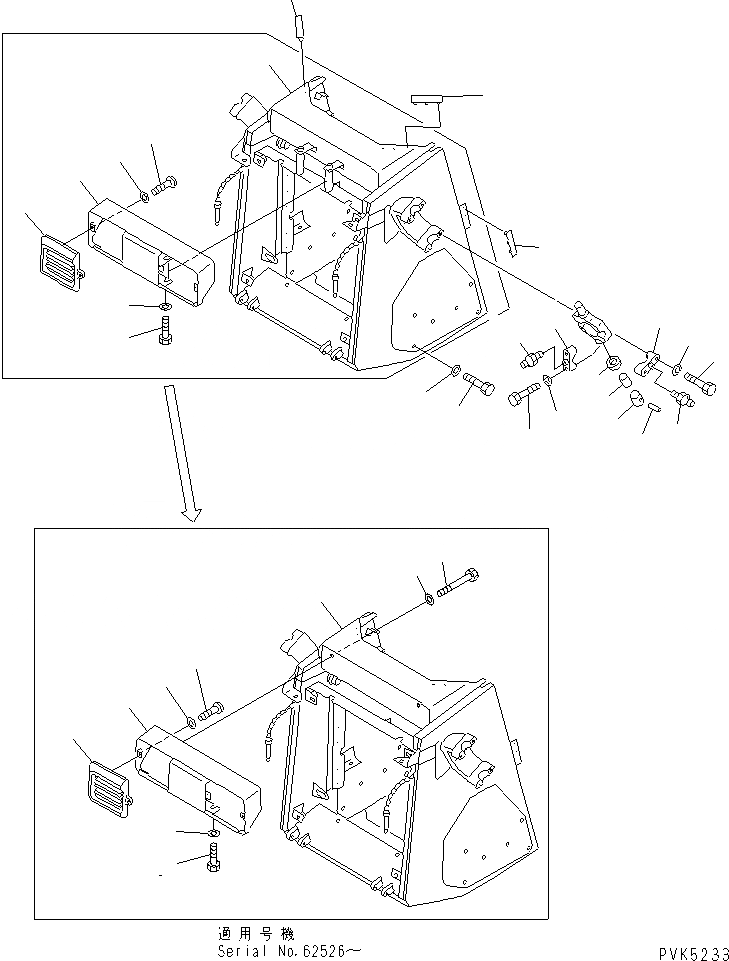 適用号機
Serial No.62526~

PVK5233