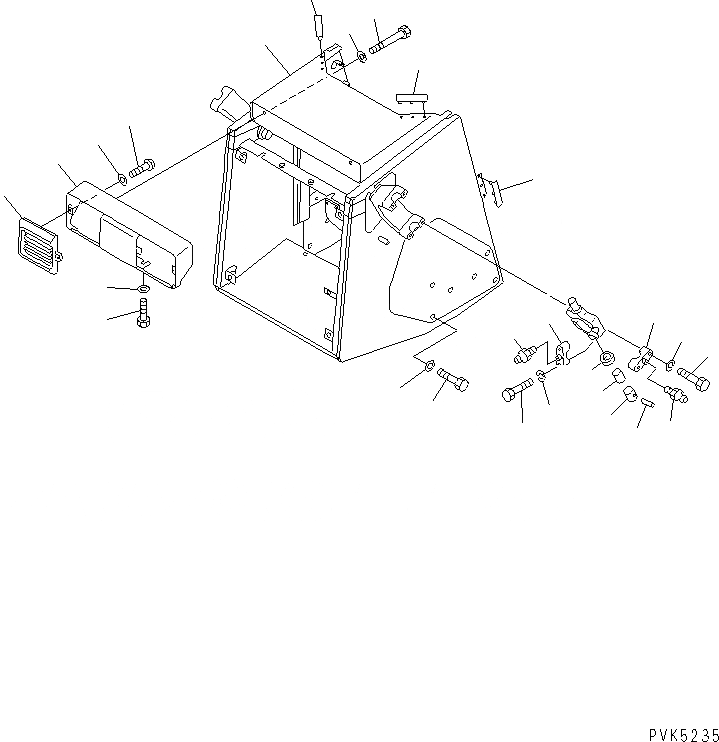 PVK5235