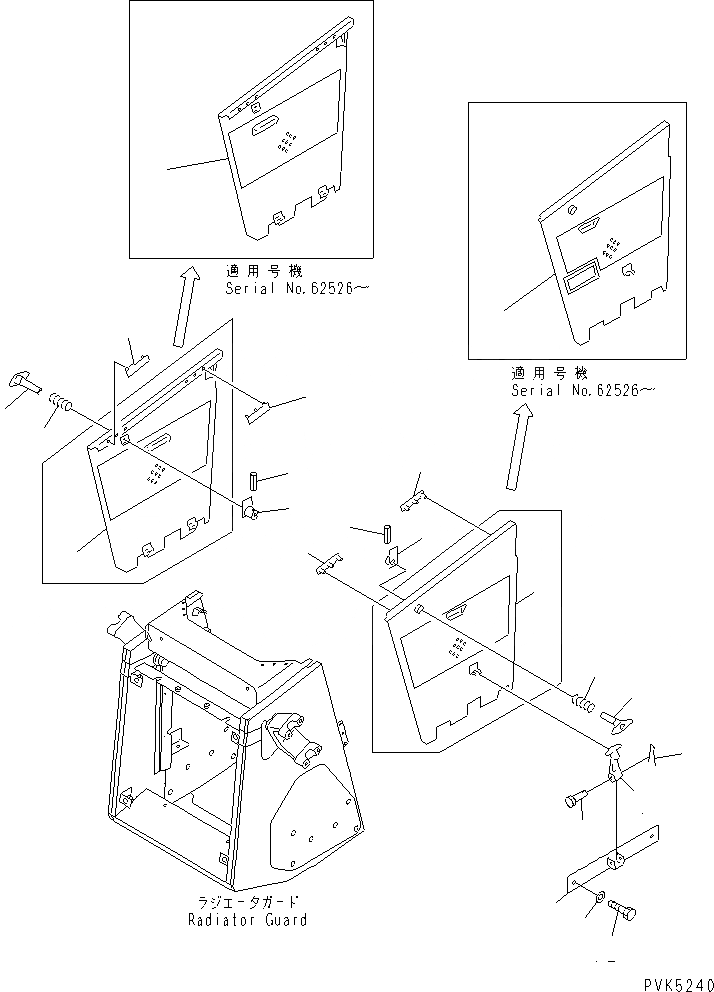 適用号機
Serial No.62526~

適用号機
Serial No.62526~

ラジエータガード
Radiator Guard

PVK5240