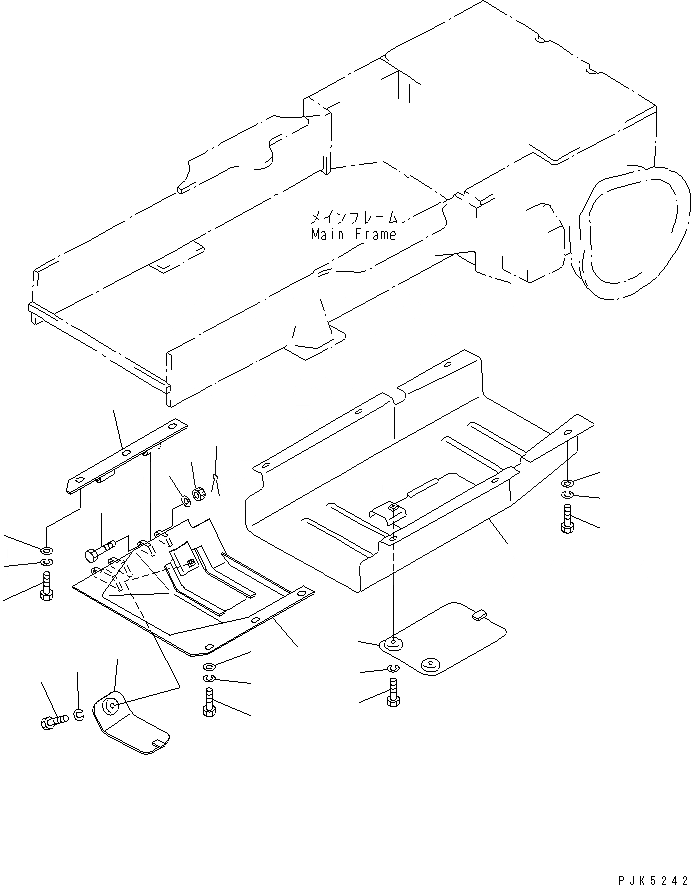 メインフレーム
Main Frame

PJK5242