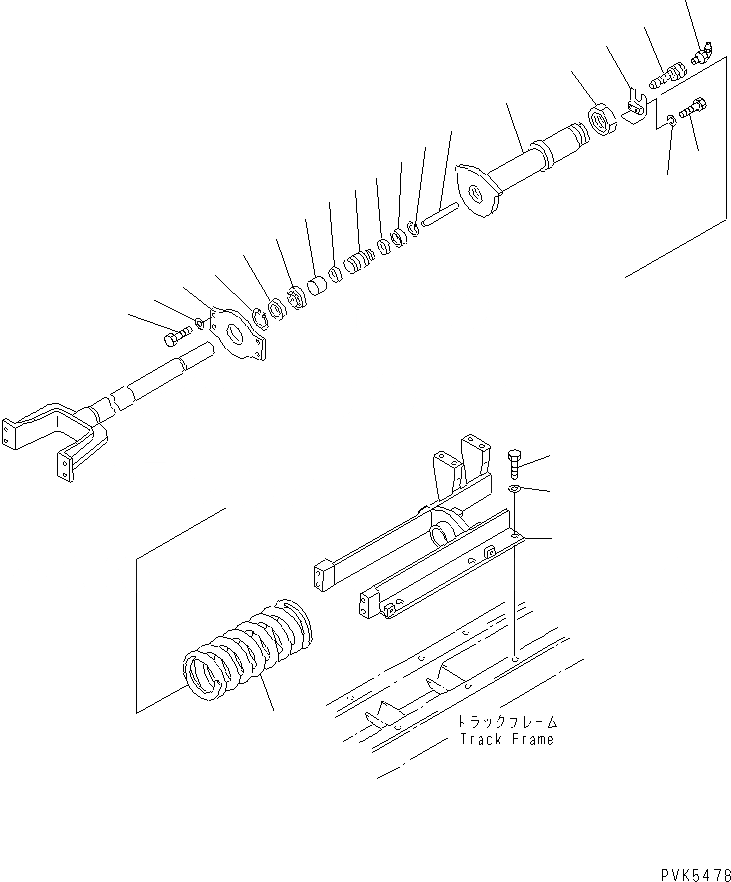 トラックフレーム
Track Frame

PVK5478