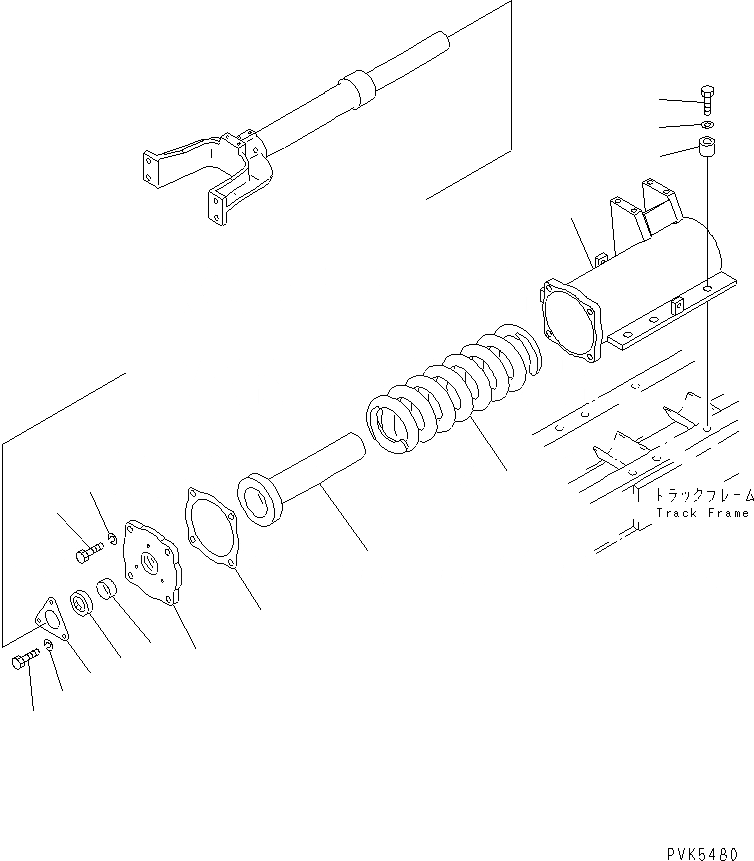 トラックフレーム
Track Frame

PVK5480