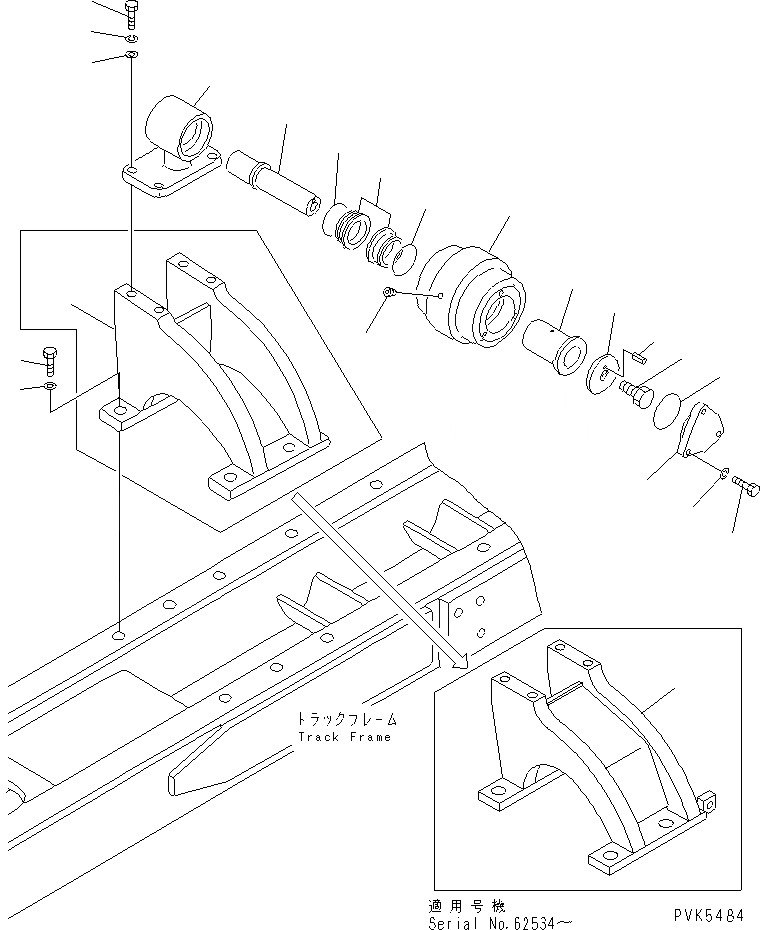 トラックフレーム
Track Frame

適用号機
Serial No.62534～

PVK5484