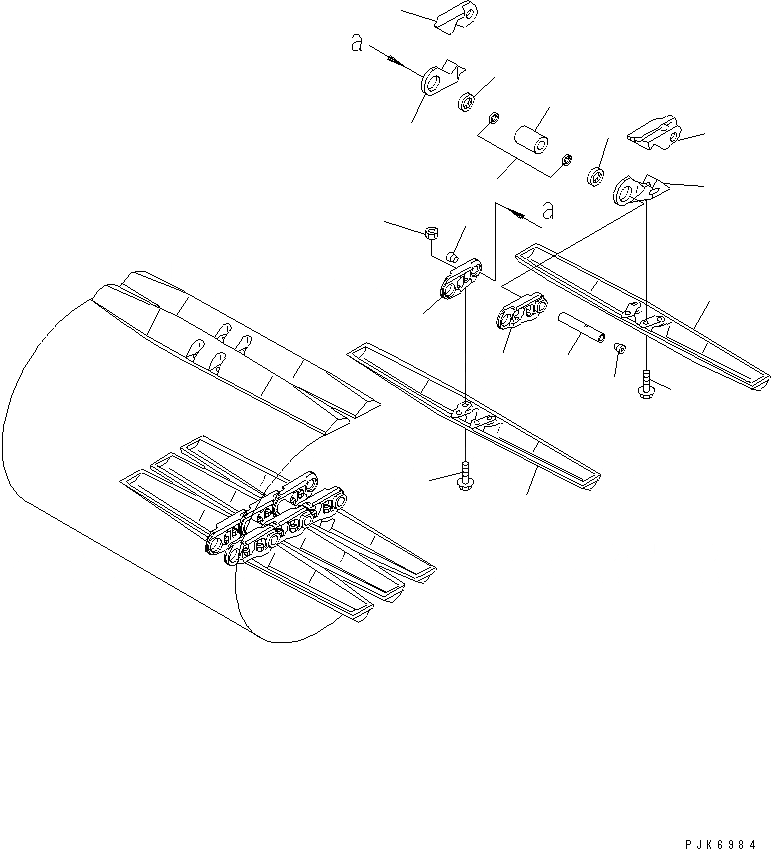 a

a

PJK6984