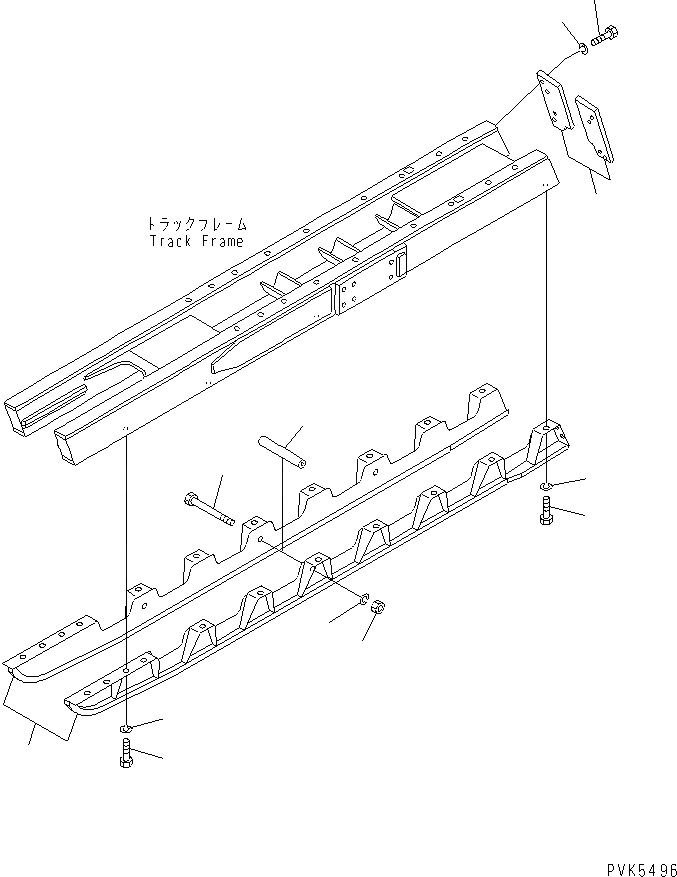 トラックフレーム
Track Frame

PVK5496