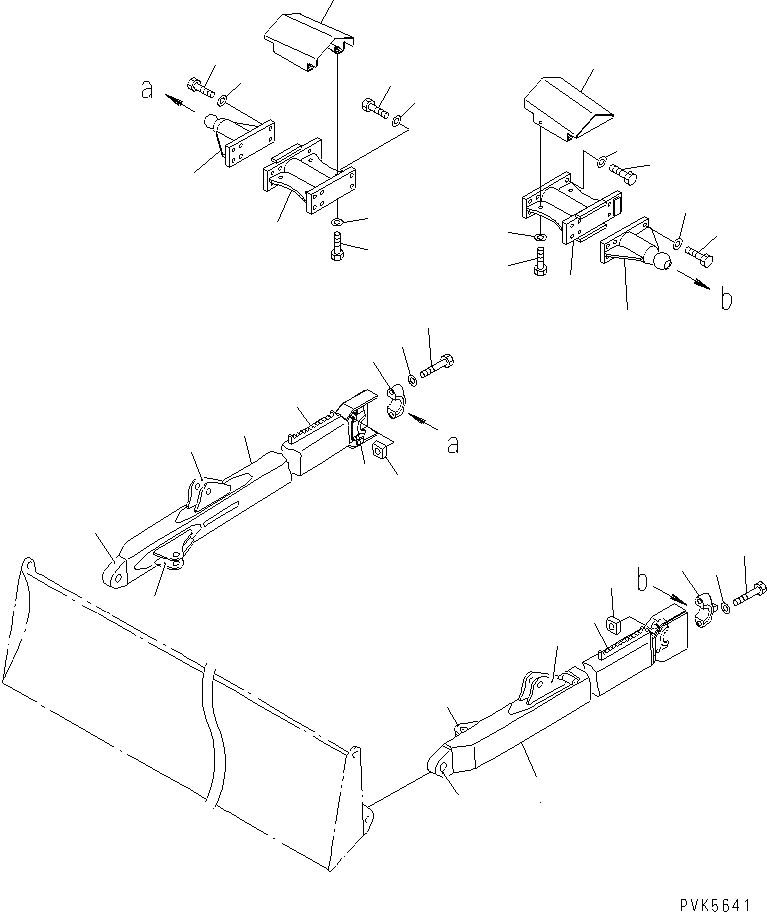 a
b
a
b
PVK5641