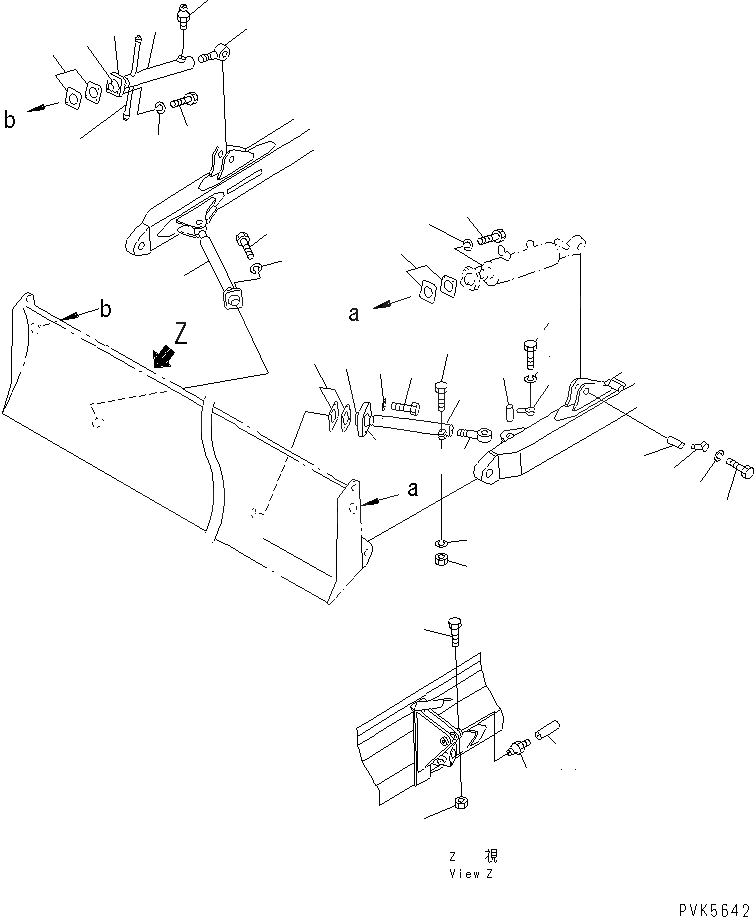 b

b

Z

a

a

Z 視
View Z

PVK5642