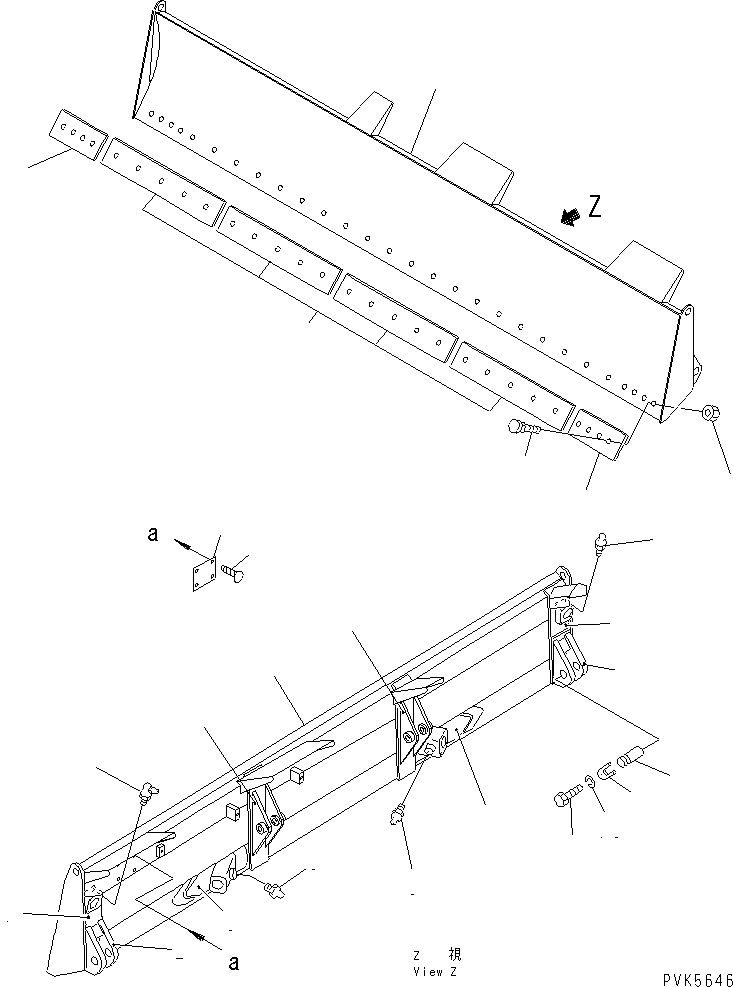 Z

a

a

Z 視
View Z

PVK5646