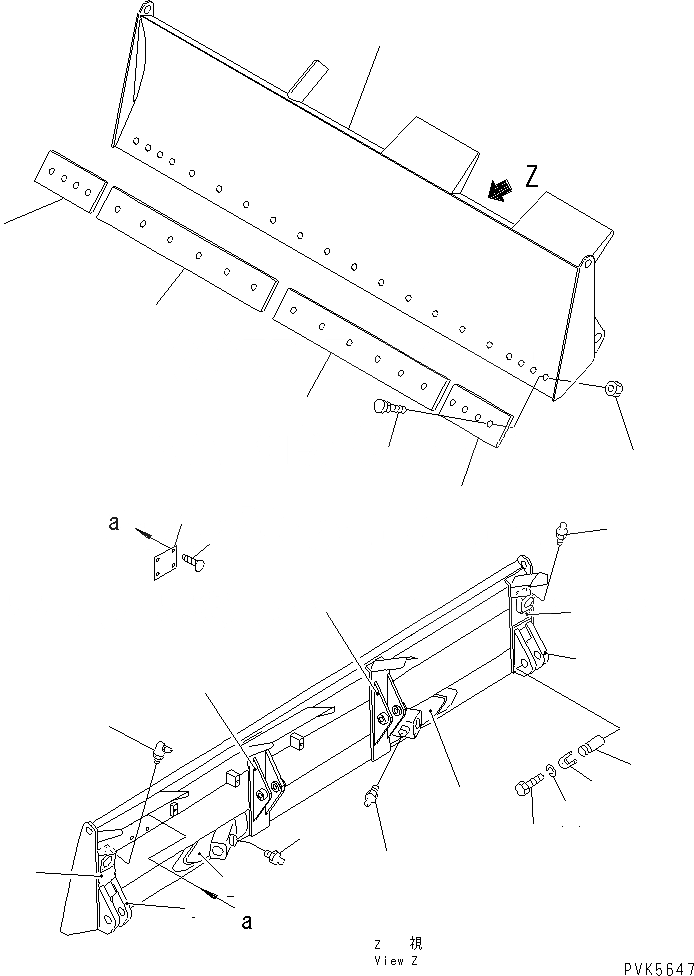 Z

a

a

Z 視
View Z

PVK5647