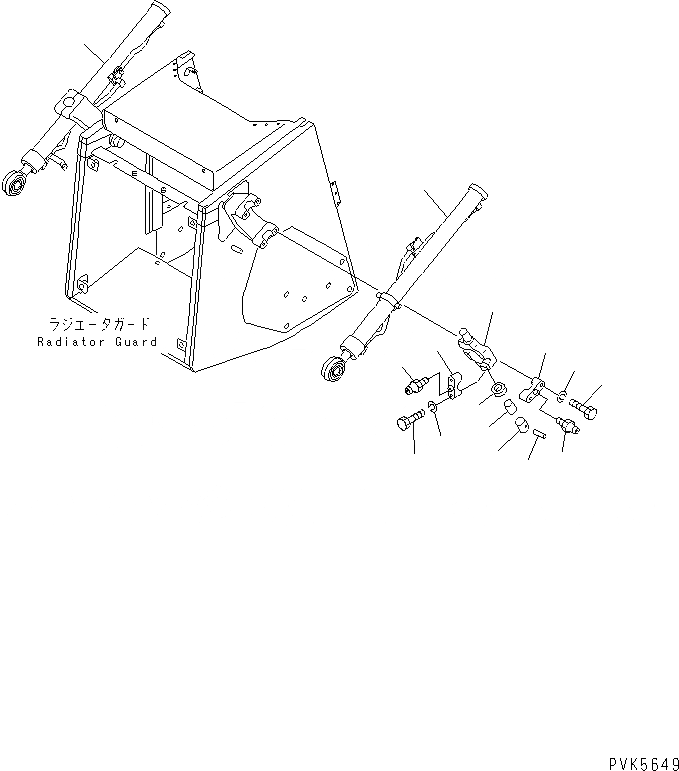 ラジエータガード
Radiator Guard

PVK5649