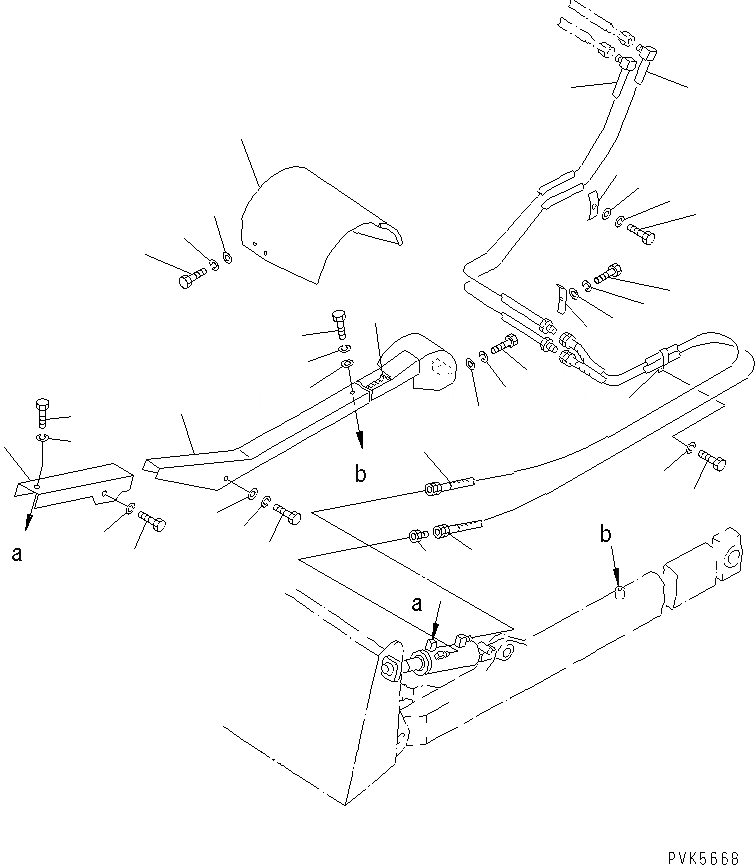 b
a
b
a
PVK5666