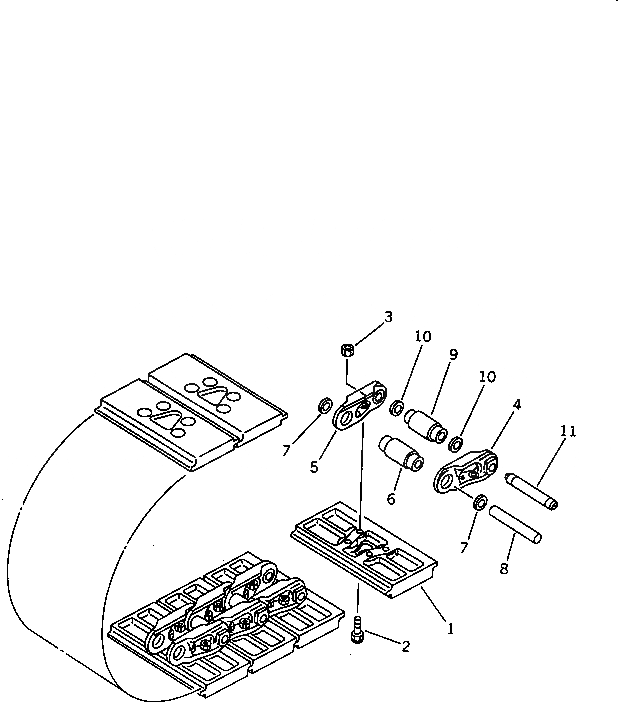 3
10
9
10
4
11
7
5
6
7
8
1
2