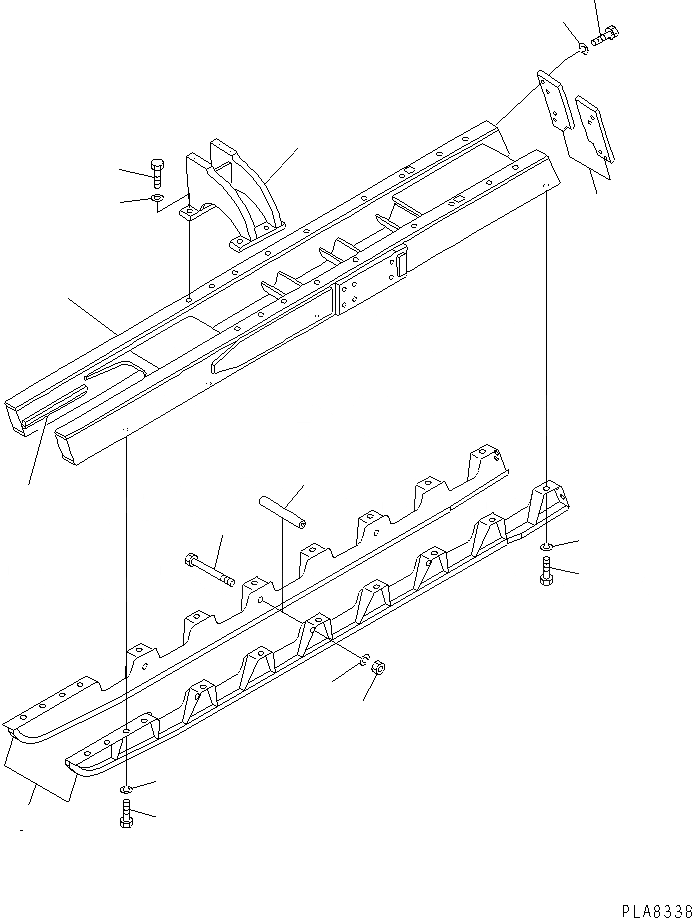 PLA8338