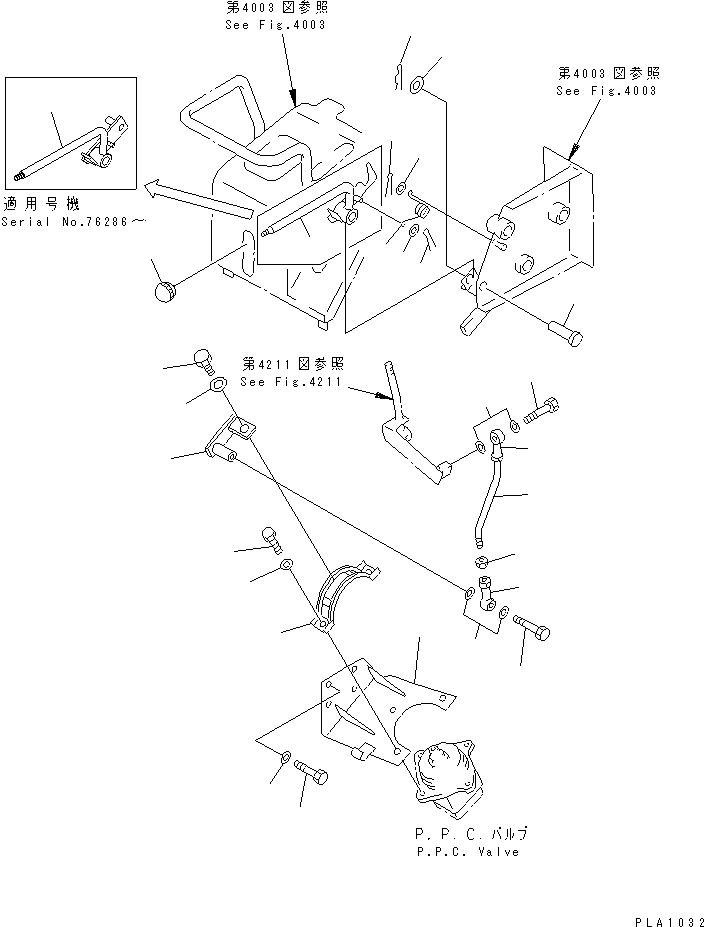 第4003図参照
See Fig.4003

第4003図参照
See Fig.4003

適用号機
Serial No.76286～

第4211図参照
See Fig.4211

P.P.C.バルブ
P.P.C. Valve

PLA1032