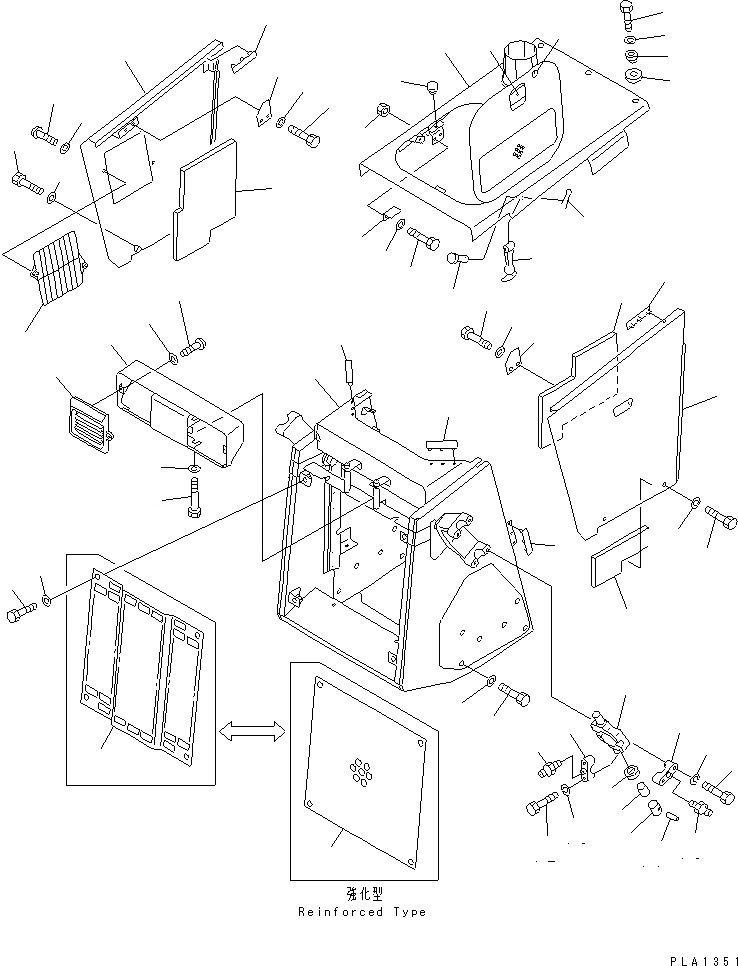 強化型
Reinforced Type

PLA1351