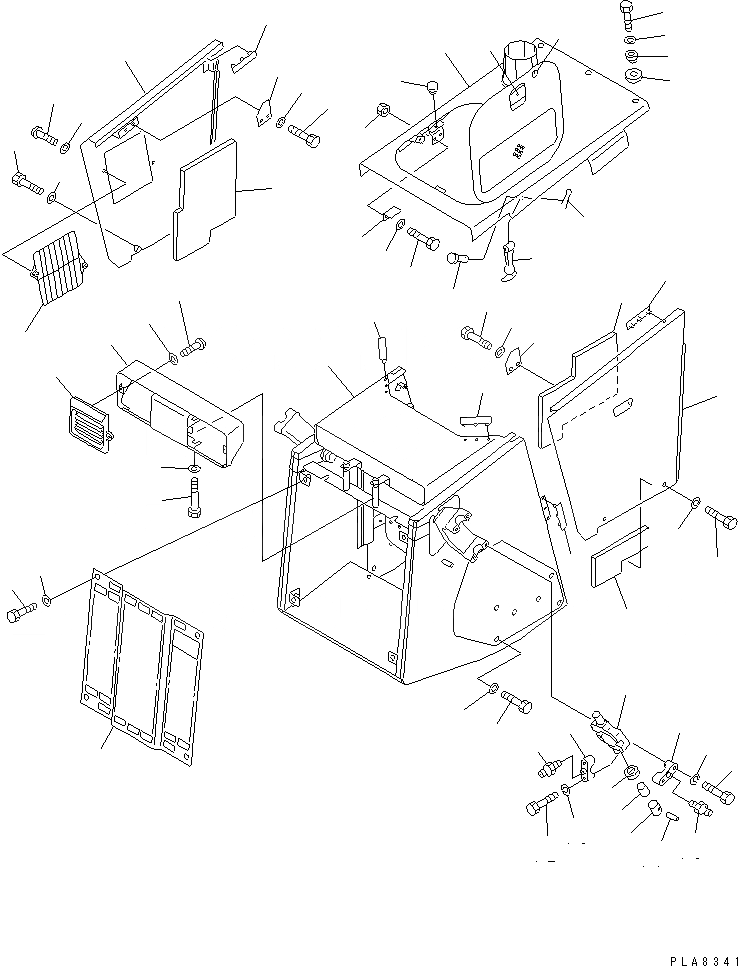 PLA8341