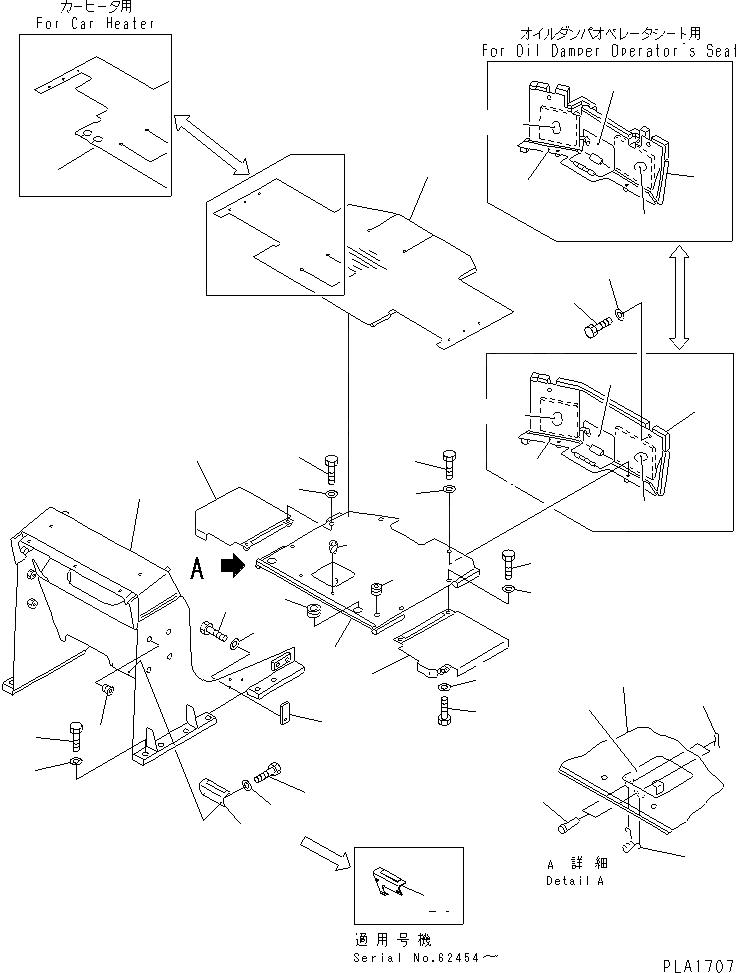 カーヒータ用
For Car Heater

オイルダンパオペレータシート用
For Oil Damper Operator's Seat

A

A 詳細
Detail A

適用号機
Serial No.62454～

PLA1707