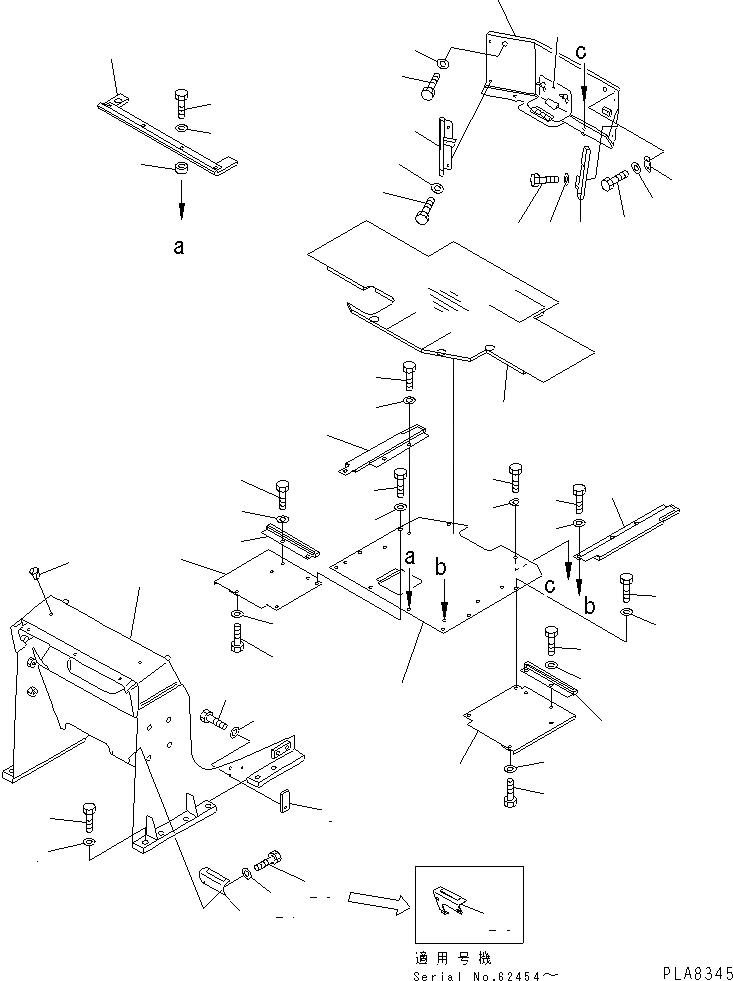 c

a

a

b

c

b

適用号機
Serial No.62454～

PLA8345