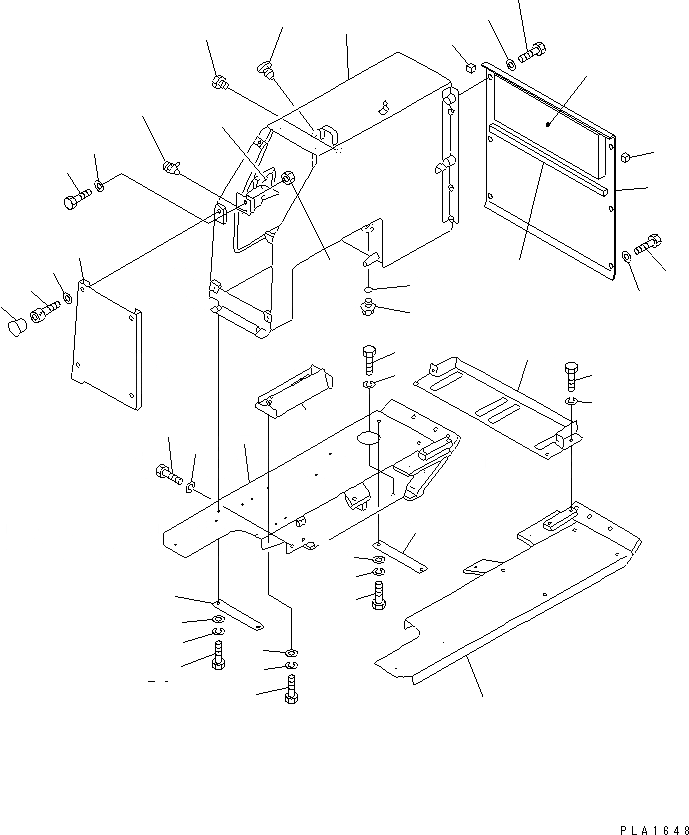 PLA1648