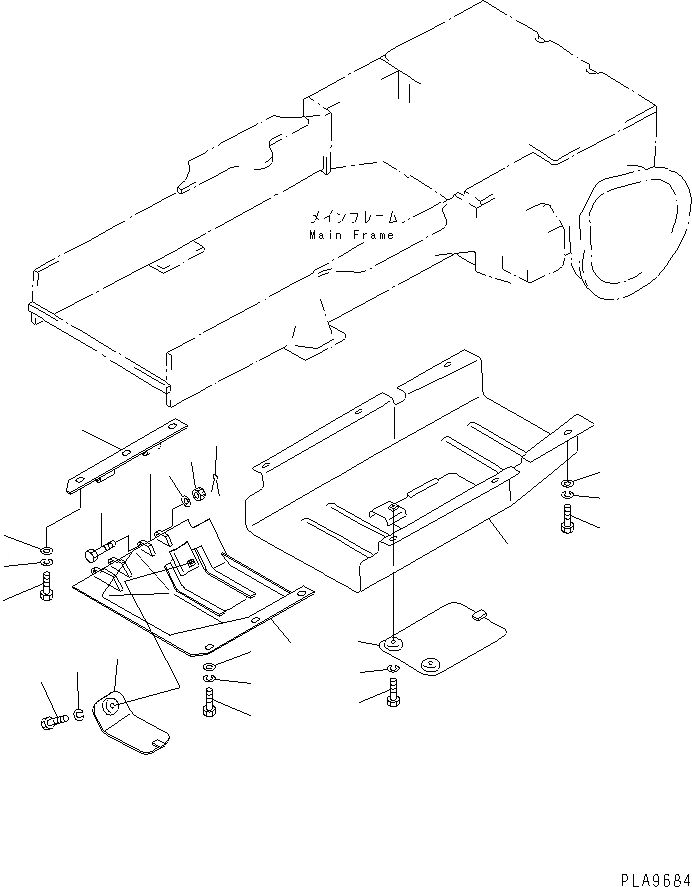 メインフレーム
Main Frame

PLA9684