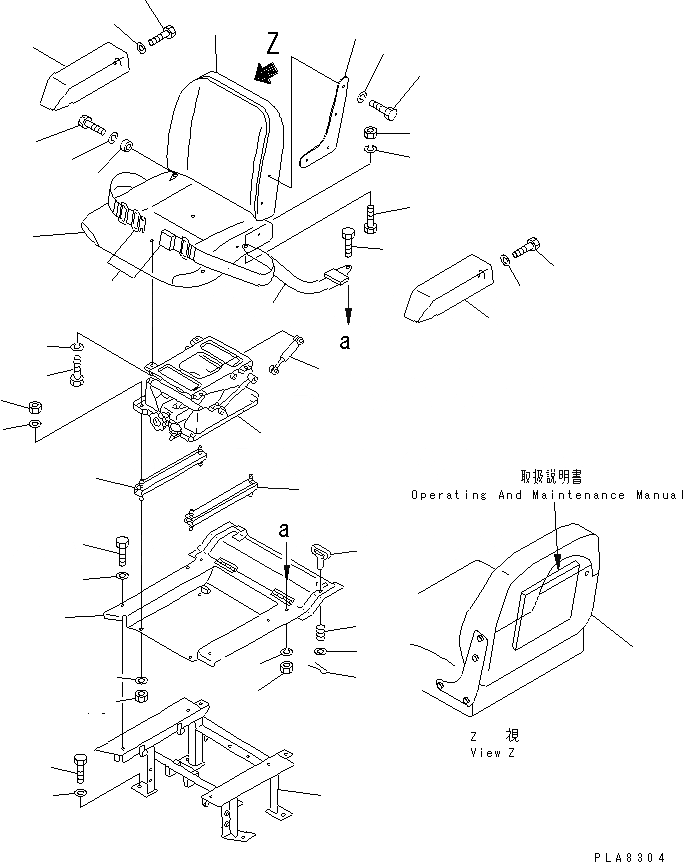 Z

a

a

取扱説明書
Operating And Maintenance Manual

Z 視
View Z

PLA8304