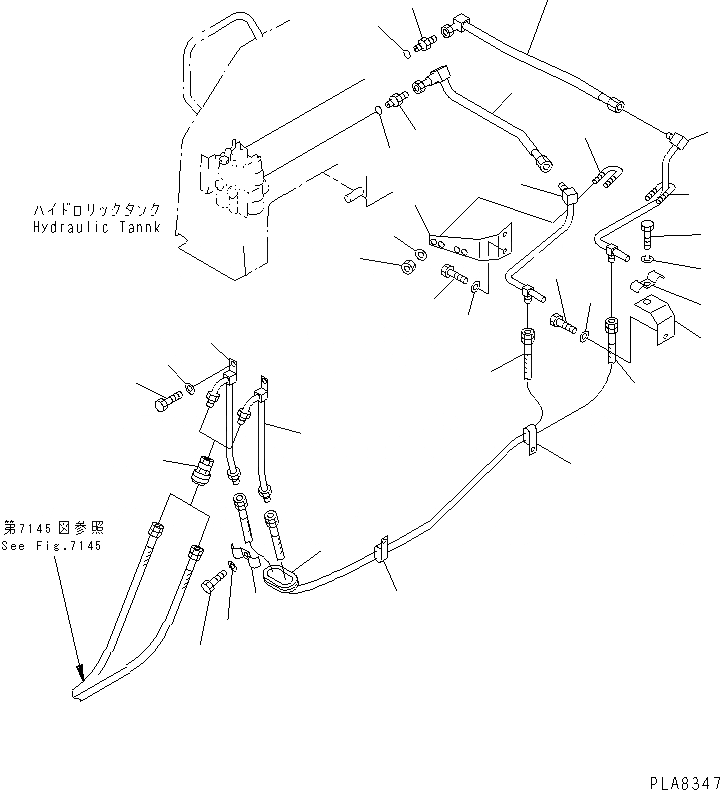 ハイドロリックタンク
Hydraulic Tannk

第7145図参照
See Fig.7145

PLA8347