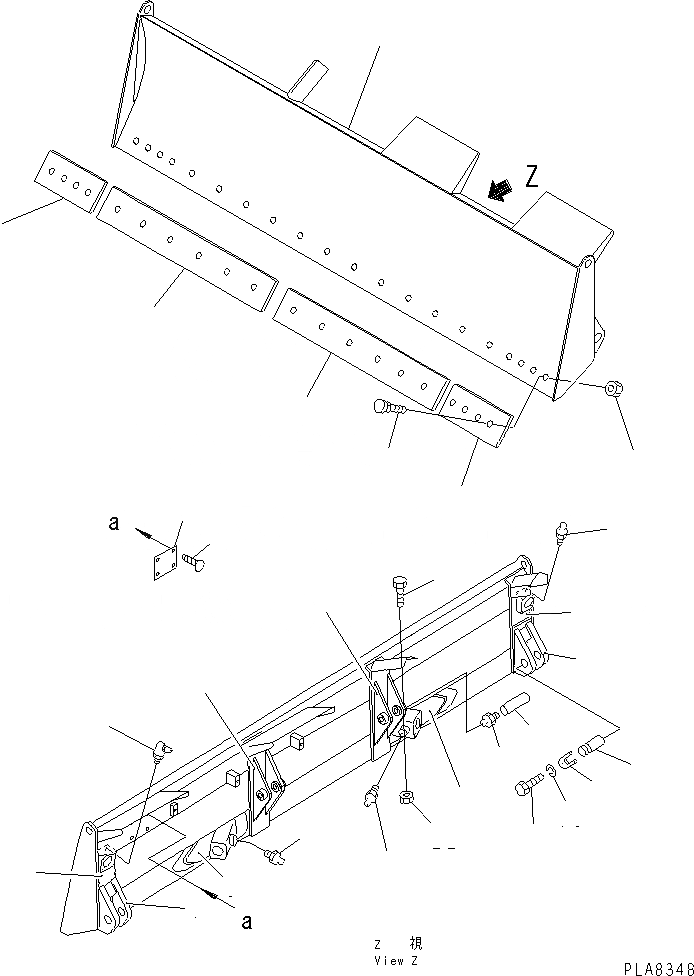 Z

a

a

Z 視
View Z

PLA8348