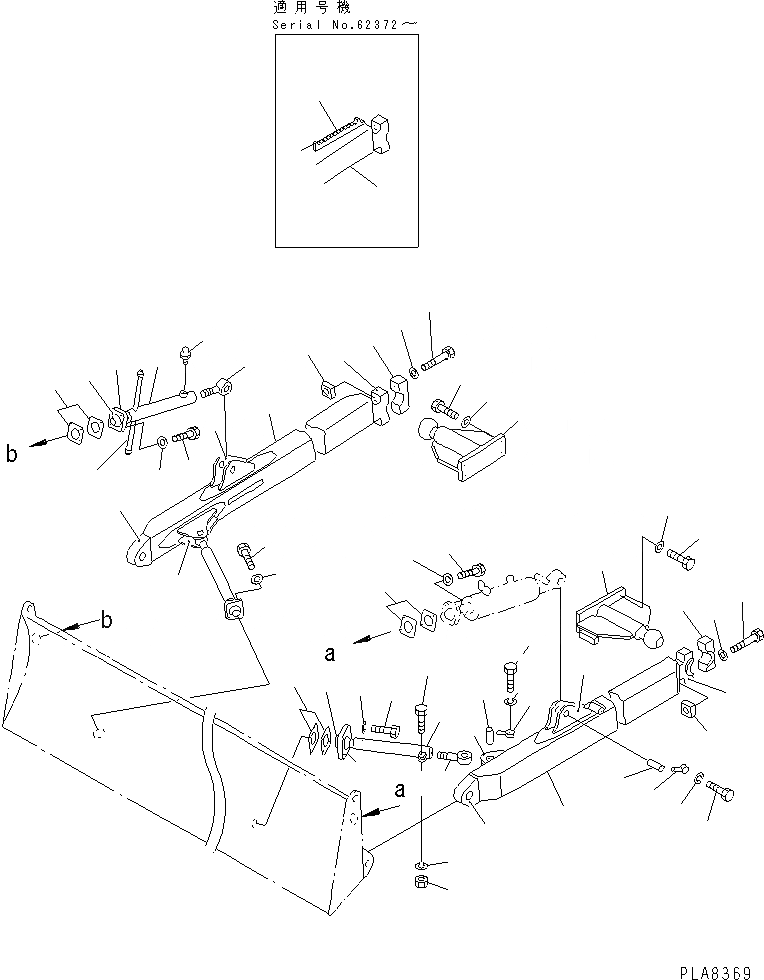 適用号機
Serial No.62372～

b

b

a

a

PLA8369