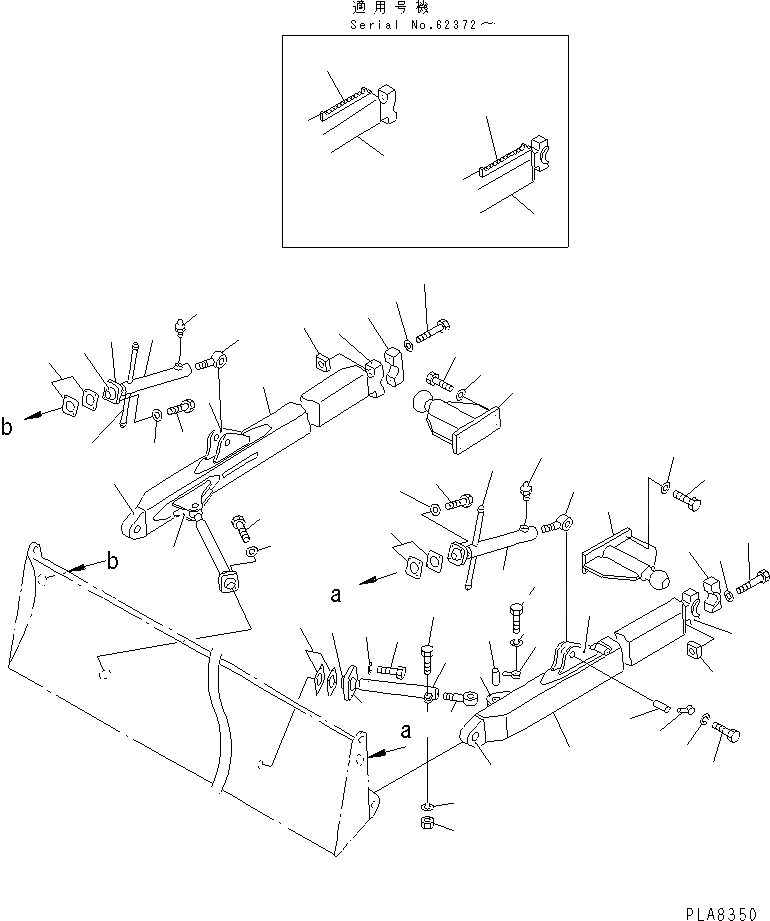 適用号機
Serial No.62372～

b

b

a

a

PLA8350