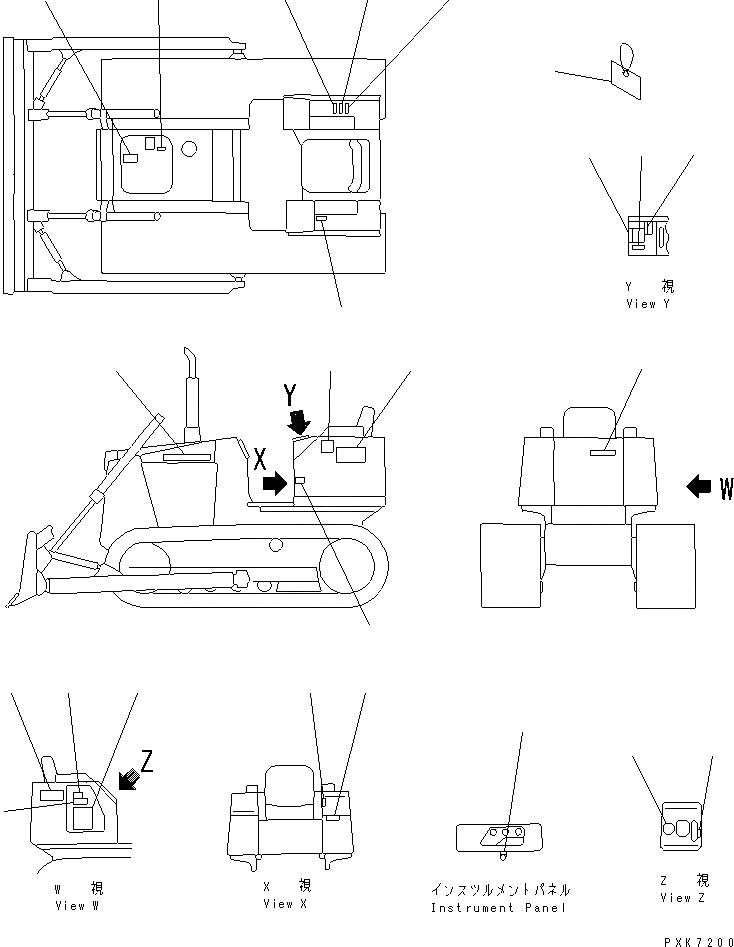 Y 視
View Y

Y

X

W

Z

W 視
View W

X 視
View X

インスツルメントパネル
Instrument Panel

Z 視
View Z

PXK7200