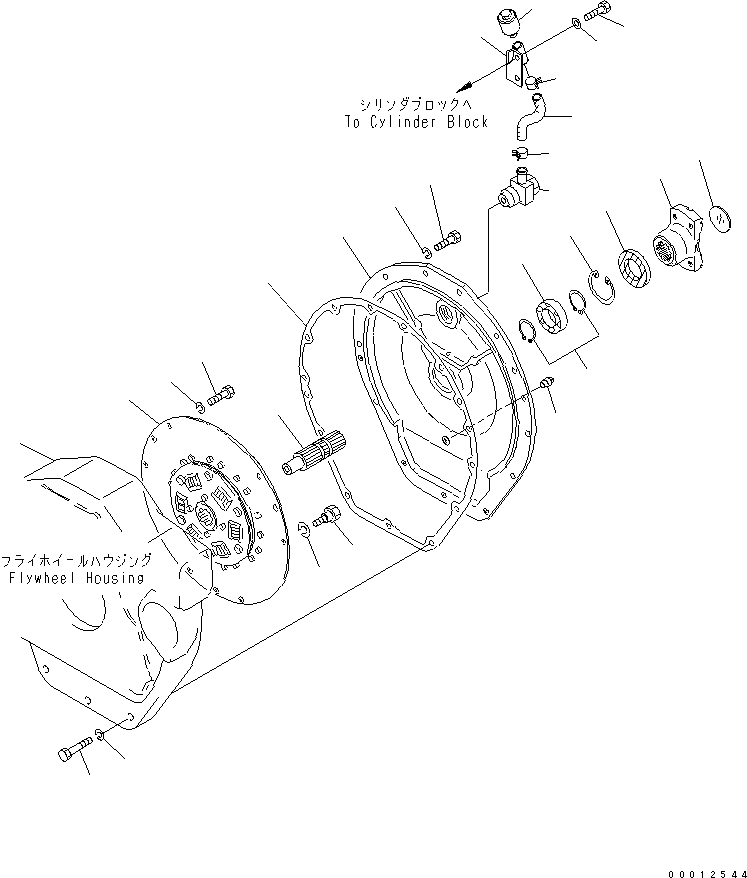 シリンダブロックへ
To Cylinder Block

フライホイールハウジング
Flywheel Housing

00012544