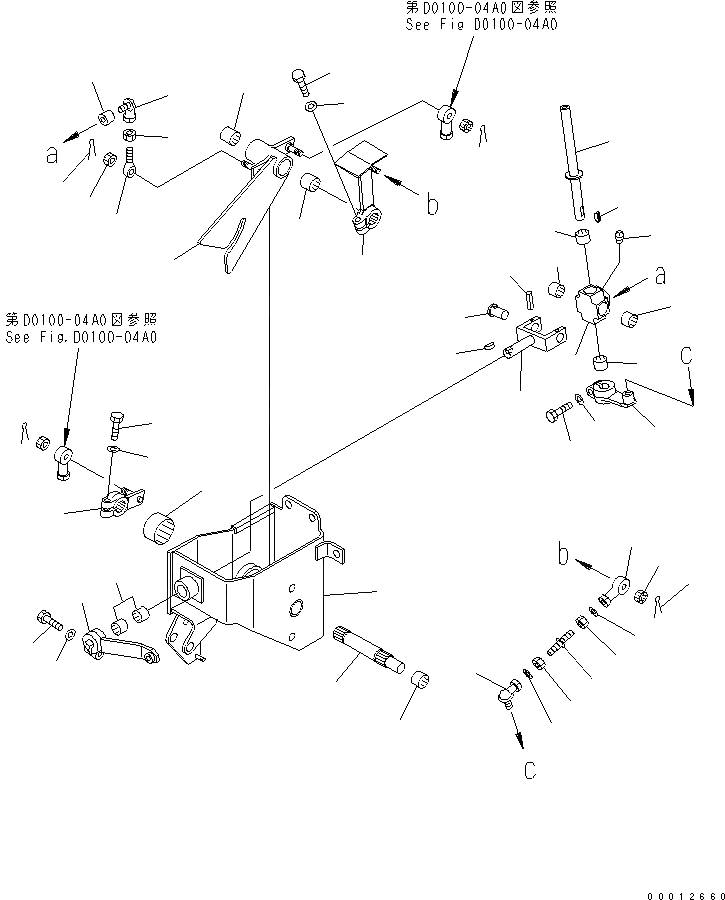 第D0100-04A0図参照
See Fig D0100-04A0

a

b

a

c

第D0100-04A0図参照
See Fig.D0100-04A0

b

c

00012660