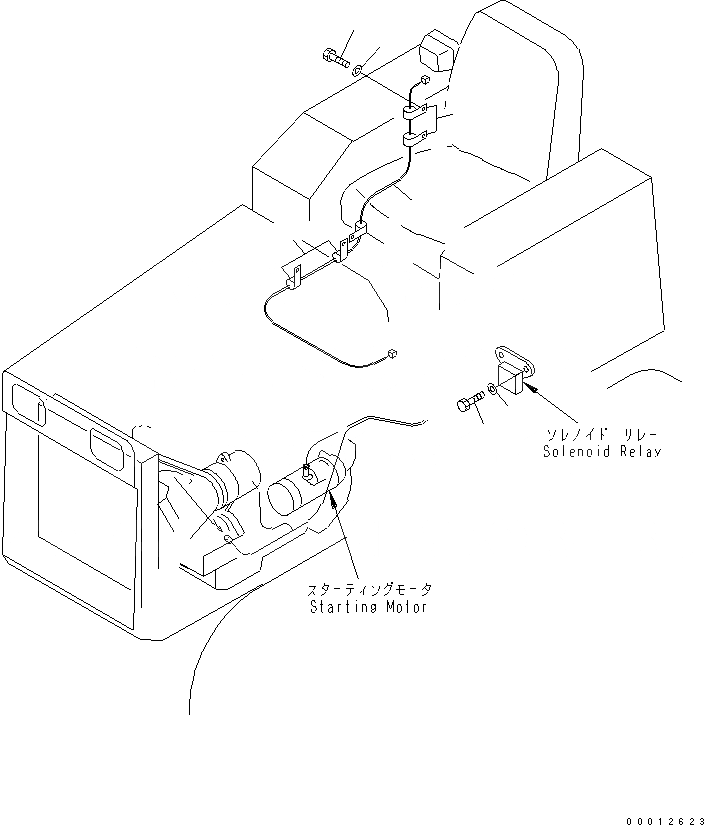 ソレノイド リレー
Solenoid Relay

スターティングモータ
Starting Motor

00012623