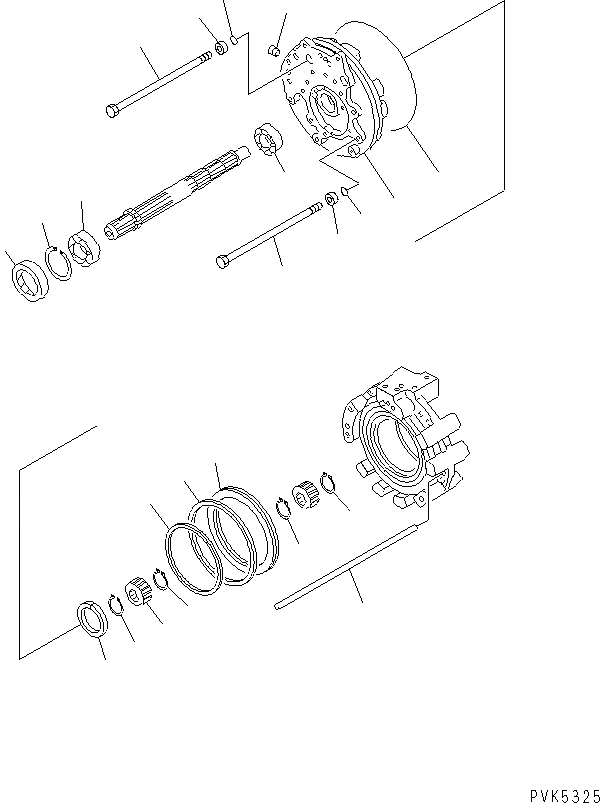 PVK5325