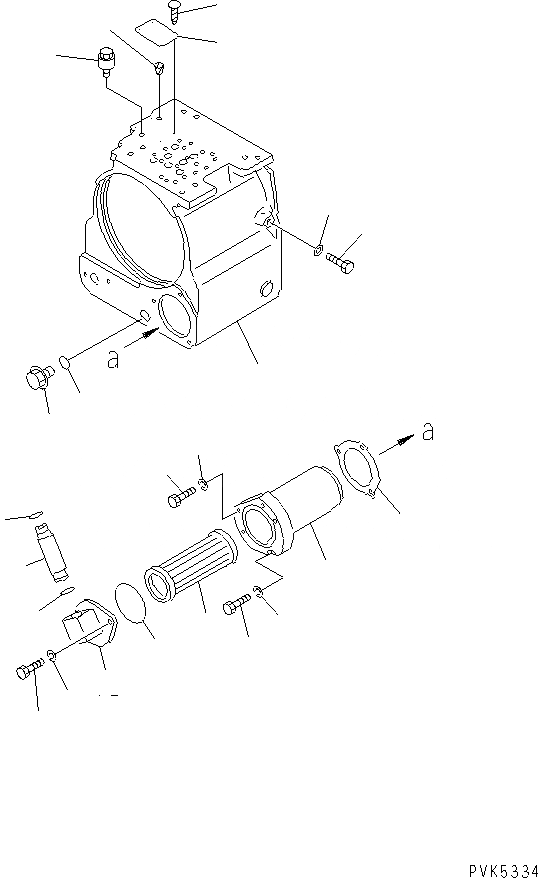 a

a

PVK5334