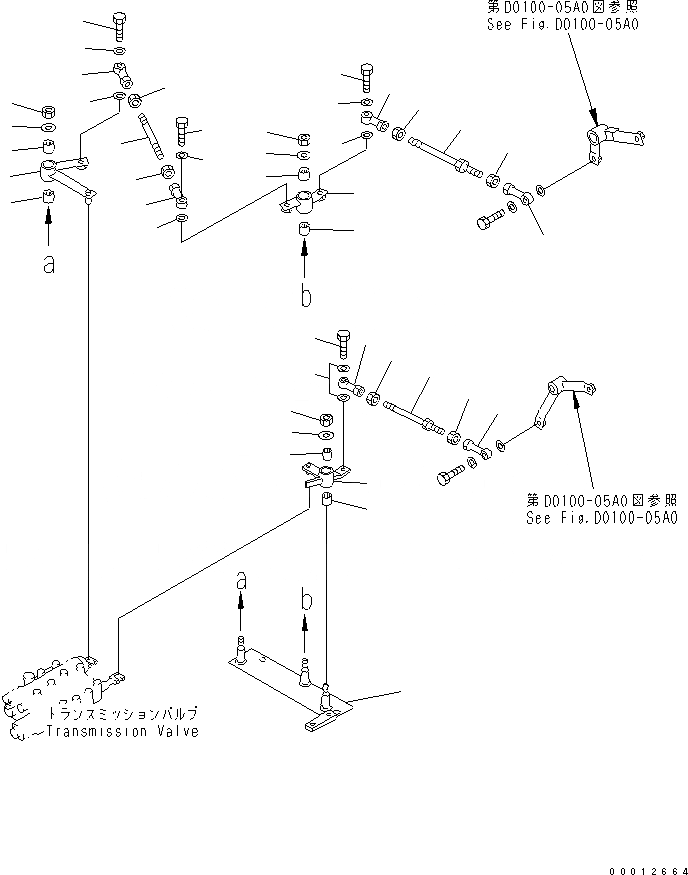 第D0100-05A0図参照
See Fig.D0100-05A0

a

b

第D0100-05A0図参照
See Fig.D0100-05A0

a

b

トランスミッションバルブ
Transmission Valve

00012664