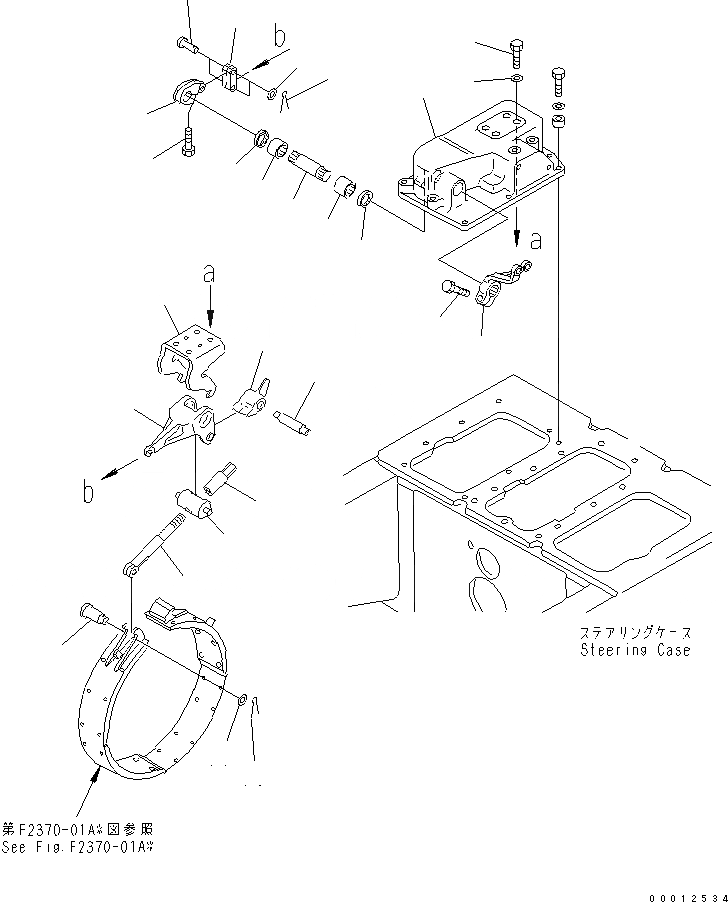 b

a

a

b

ステアリングケース
Steering Case

第F2370-01A※図参照
See Fig.F2370-01A※

00012534