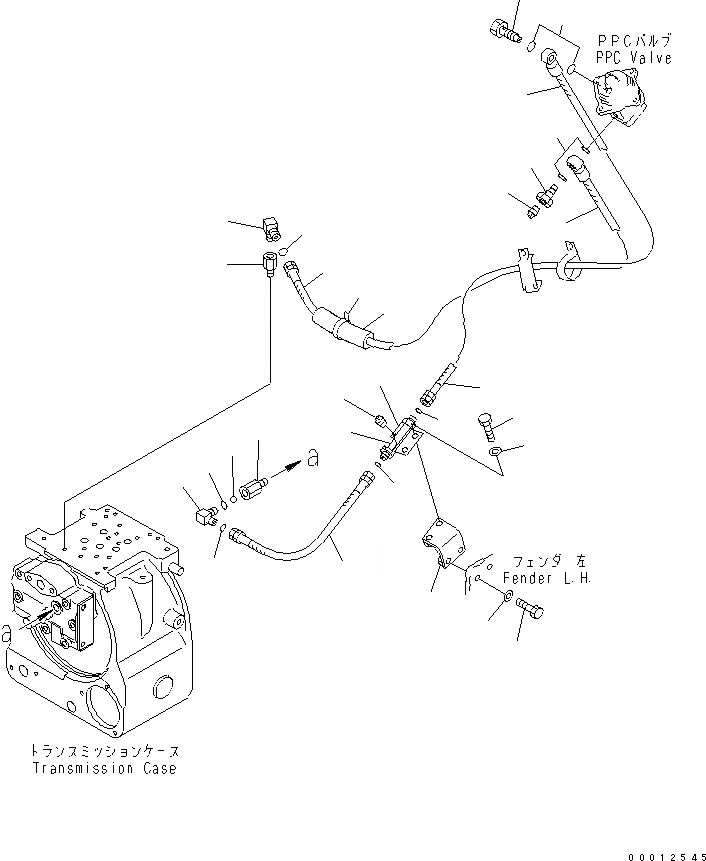 PPCバルブ
PPC Valve

a

フェンダ 左
Fender L.H.

a

トランスミッションケース
Transmission Case

00012545