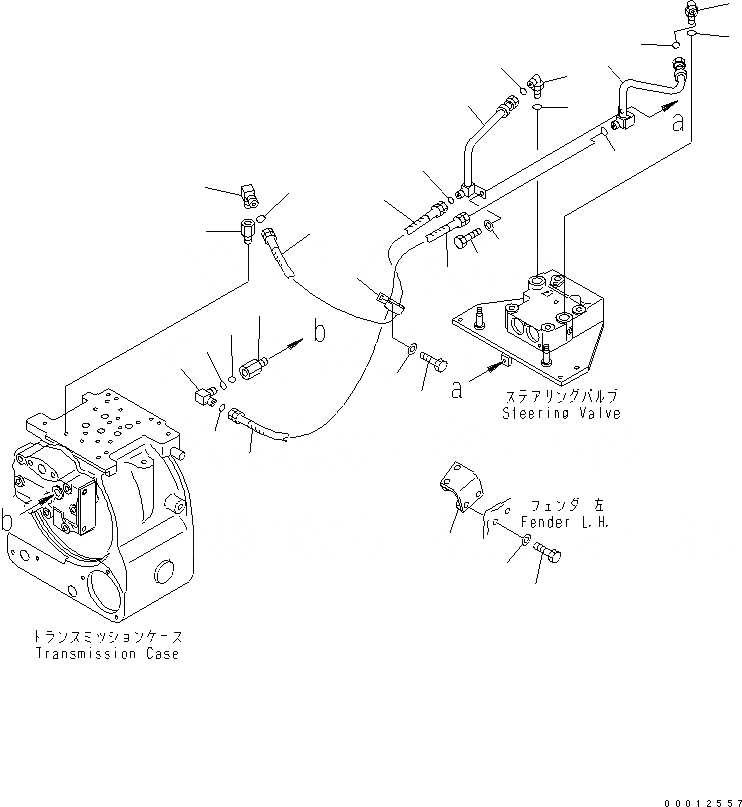 a

b

a

ステアリングバルブ
Steering Valve

b

フェンダ 左
Fender L.H.

トランスミッションケース
Transmission Case

00012557