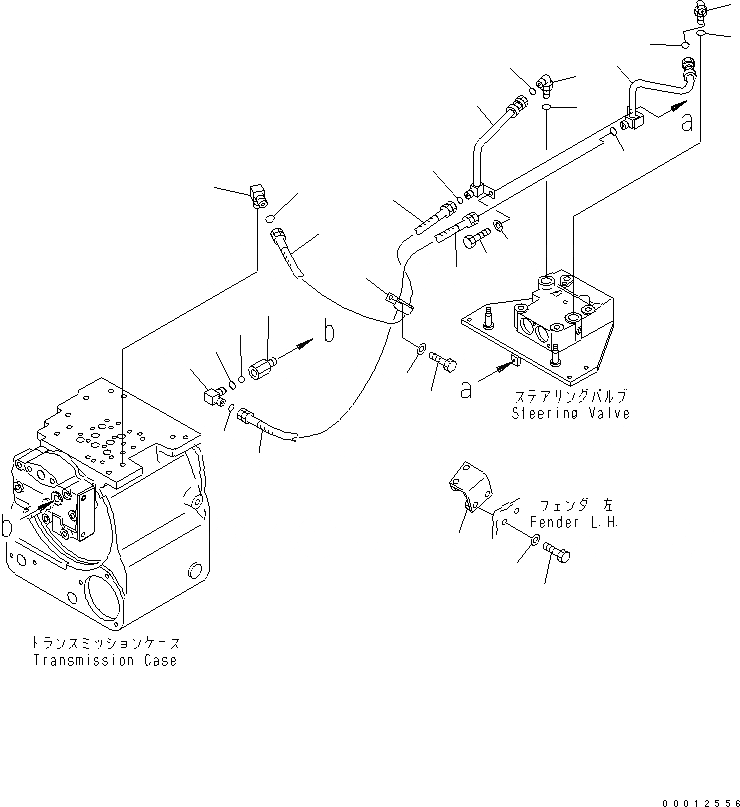 a

b

a

ステアリングバルブ
Steering Valve

b

フェンダ 左
Fender L.H.

トランスミッションケース
Transmission Case

00012556