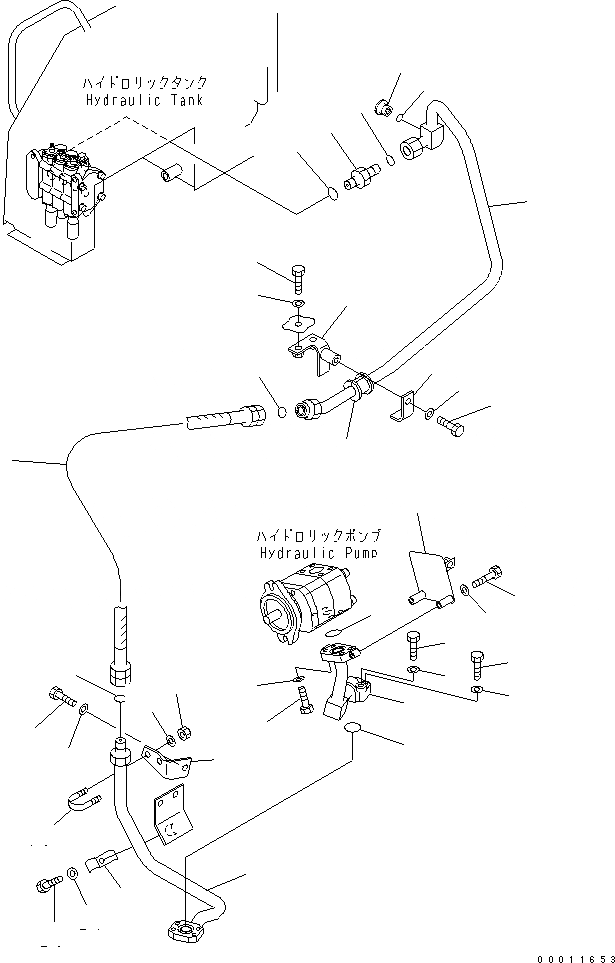 ハイドロリックタンク
Hydraulic Tank

ハイドロリックポンプ
Hydraulic Pump

00011653